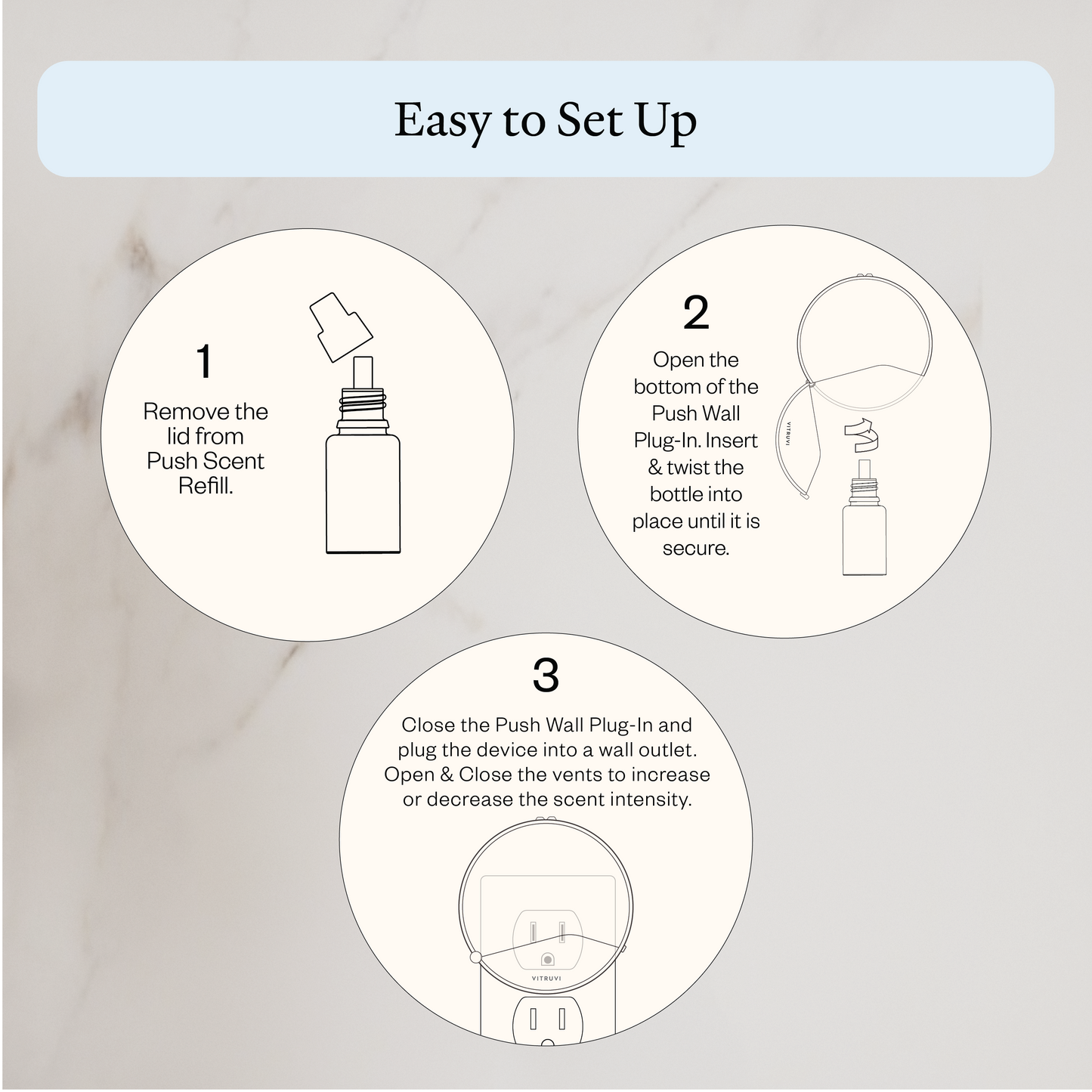 Easy to Set Up

1

Remove the lid from Push Scent Refill.

2

Open the bottom of the Push Wall Plug-In. Insert & twist the bottle into place until it is secure.

VITRUVI

3

Close the Push Wall Plug-In and plug the device into a wall outlet. Open & Close the vents to increase or decrease the scent intensity.

VITRUVI