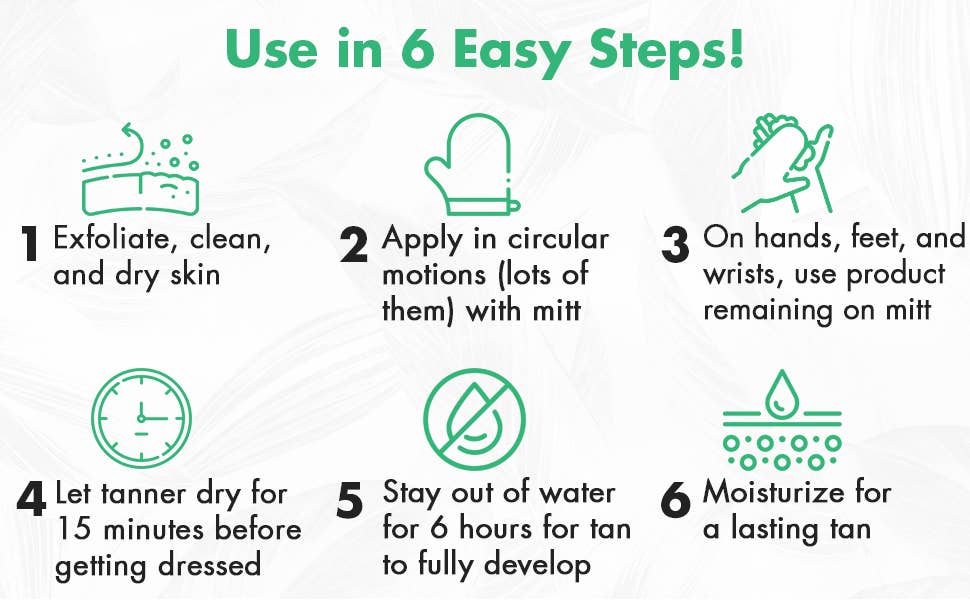 Use in 6 Easy Steps!

1 Exfoliate, clean, and dry skin

2 Apply in circular motions (lots of them) with mitt

3 On hands, feet, and wrists, use product remaining on mitt

4 Let tanner dry for 15 minutes before getting dressed

5 Stay out of water for 6 hours for tan to fully develop

6 Moisturize for a lasting tan