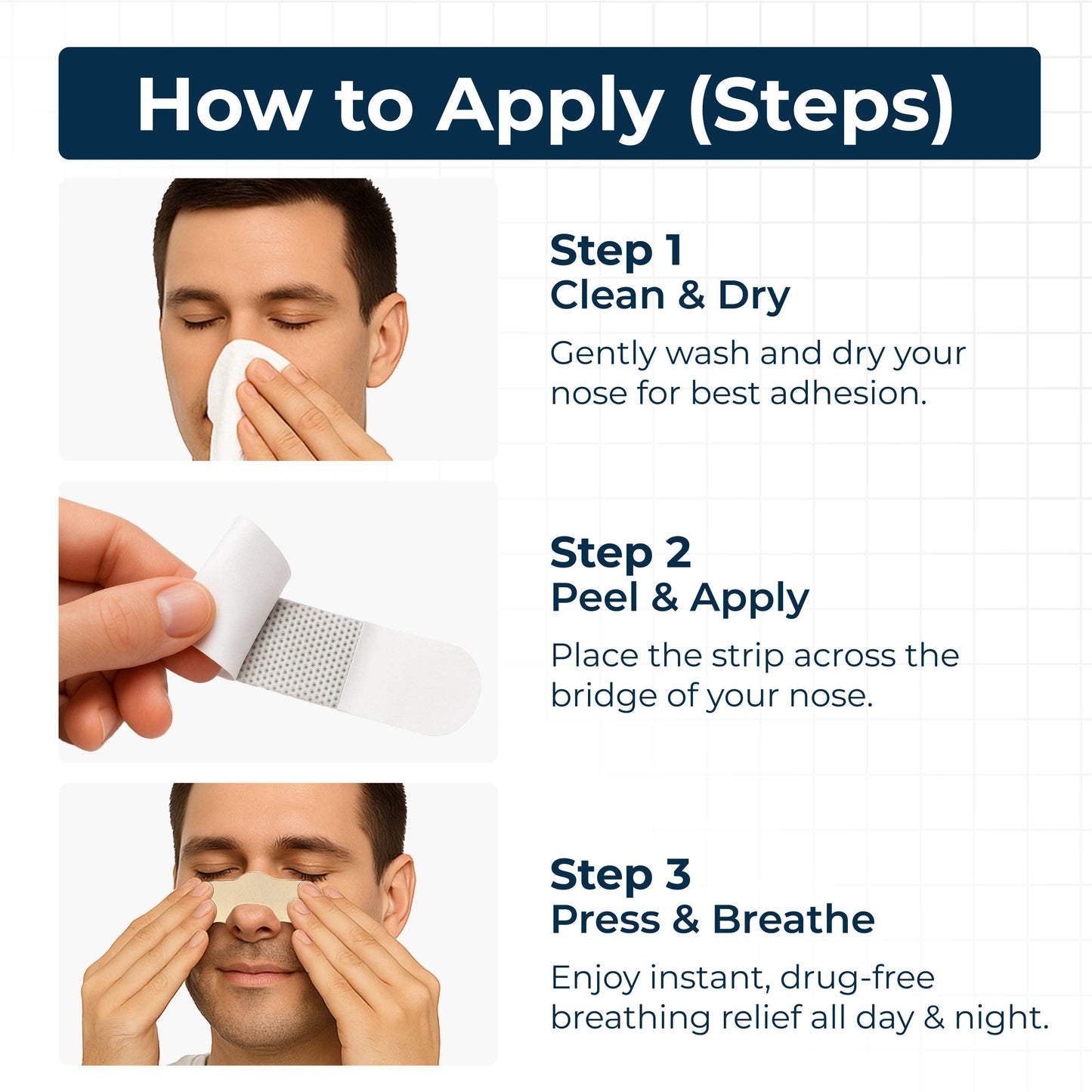 How to Apply (Steps)

Step 1
Clean & Dry
Gently wash and dry your nose for best adhesion.

Step 2
Peel & Apply
Place the strip across the bridge of your nose.

Step 3
Press & Breathe
Enjoy instant, drug-free breathing relief all day & night.