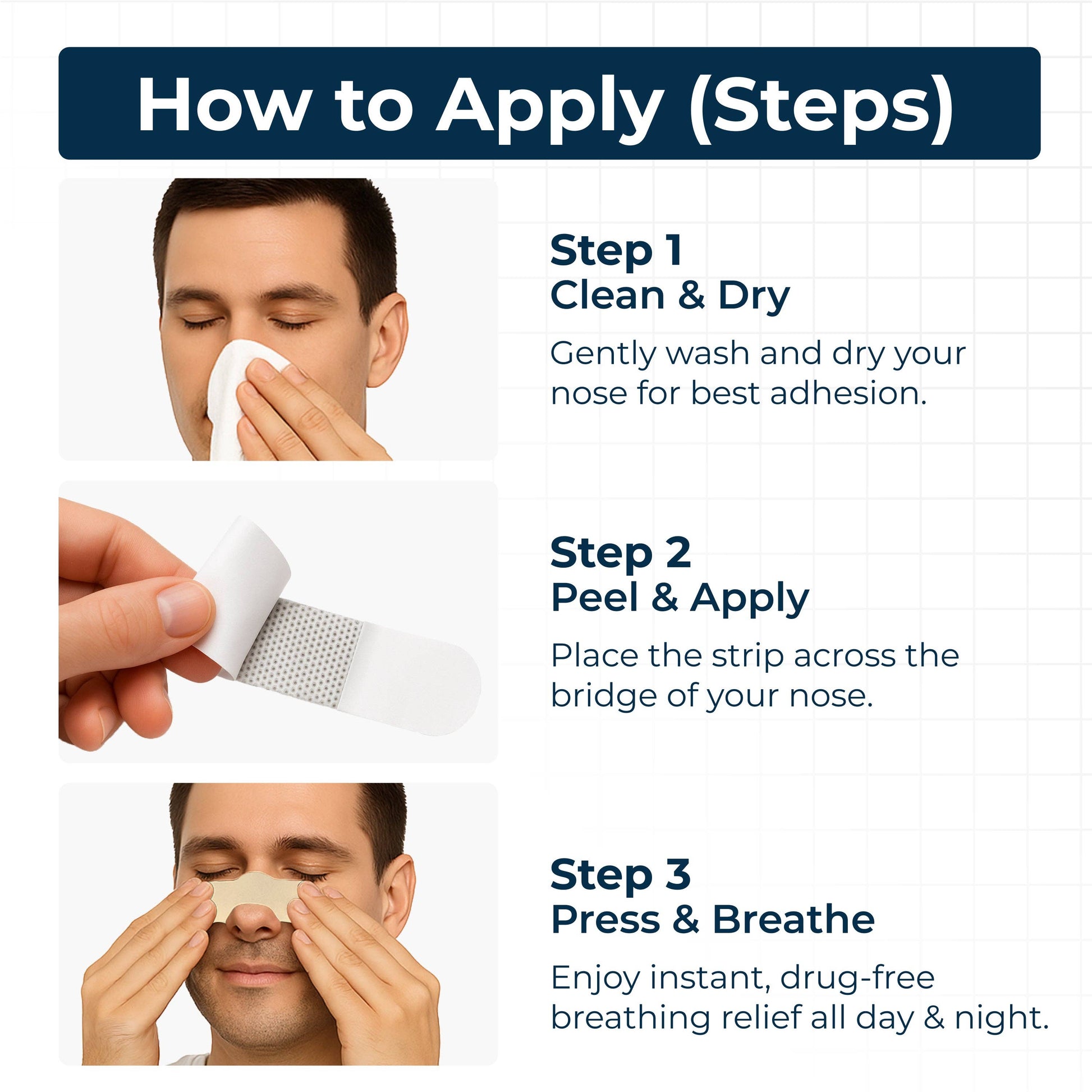 How to Apply (Steps)

Step 1
Clean & Dry

Gently wash and dry your nose for best adhesion.

Step 2
Peel & Apply

Place the strip across the bridge of your nose.

Step 3
Press & Breathe

Enjoy instant, drug-free breathing relief all day & night.